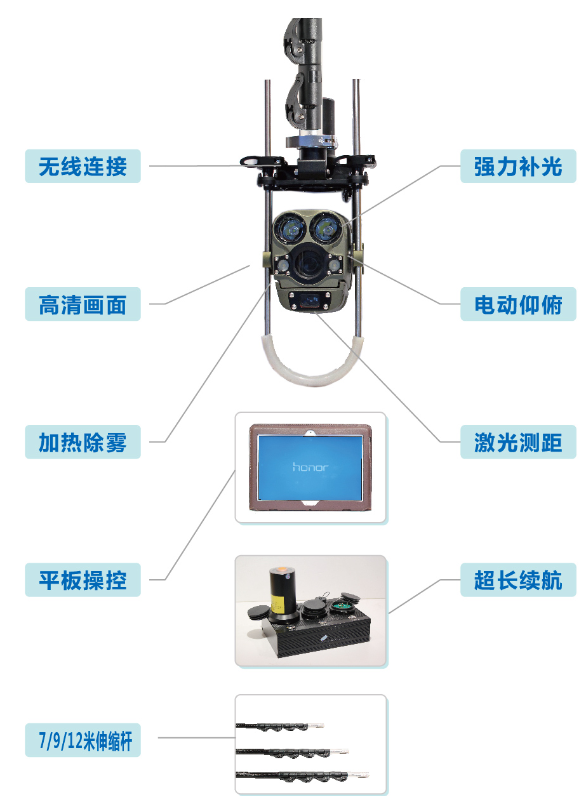 无线连接

强力补光

高清画面

电动仰俯

加热除雾

激光测距

honor

平板操控

超长续航

7/9/12米伸缩杆